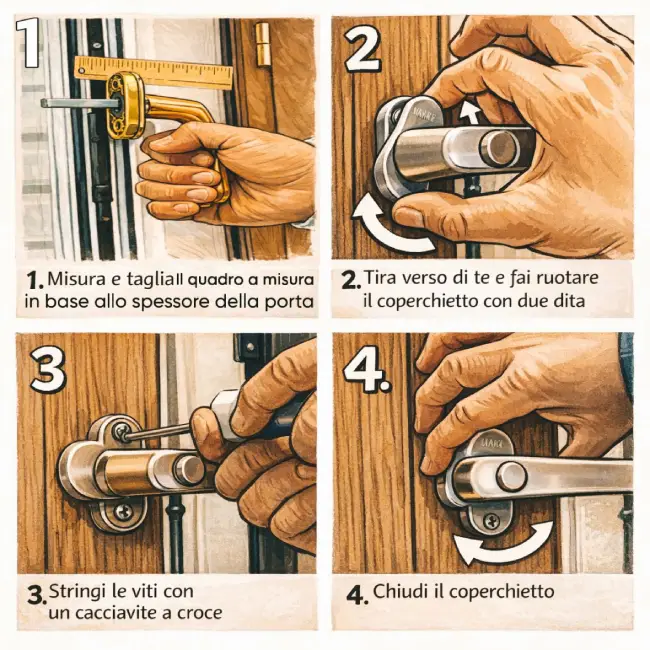 1

1. Misura e tagliaIl quadro a misura in base allo spessore della porta

2

2. Tira verso di te e fai ruotare il coperchietto con due dita

3

3. Stringi le viti con un cacciavite a croce

4.

4. Chiudi il coperchietto