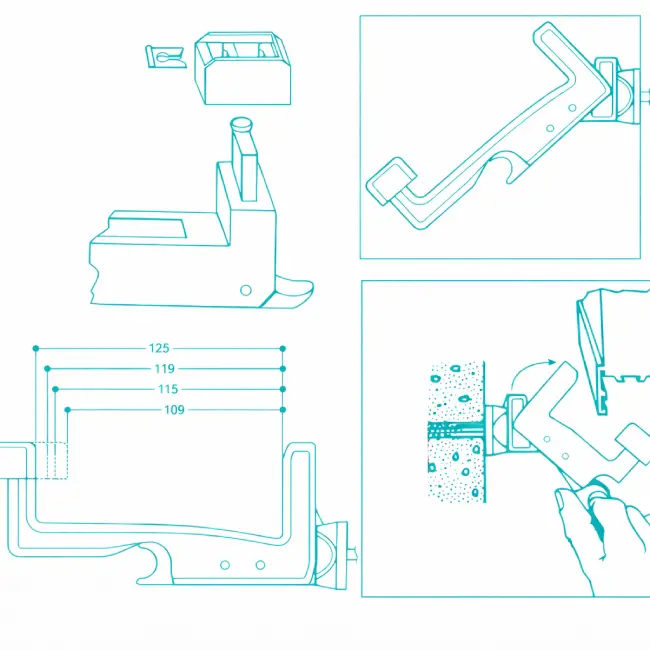 125
119
115
109